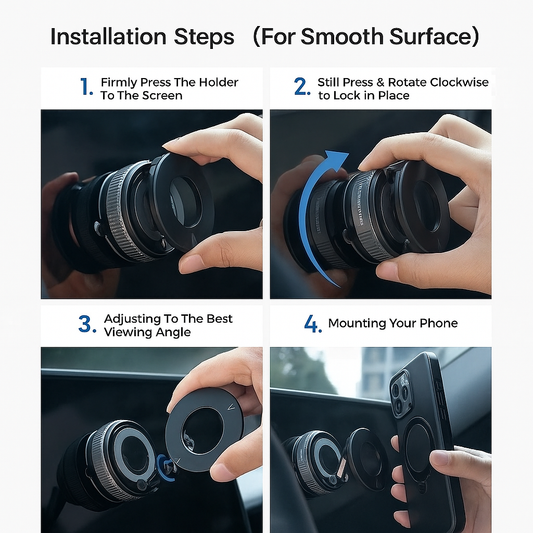 Installation Steps (For Smooth Surface)

1. Firmly Press The Holder To The Screen

2. Still Press & Rotate Clockwise to Lock in Place

3. Adjusting To The Best Viewing Angle

4. Mounting Your Phone